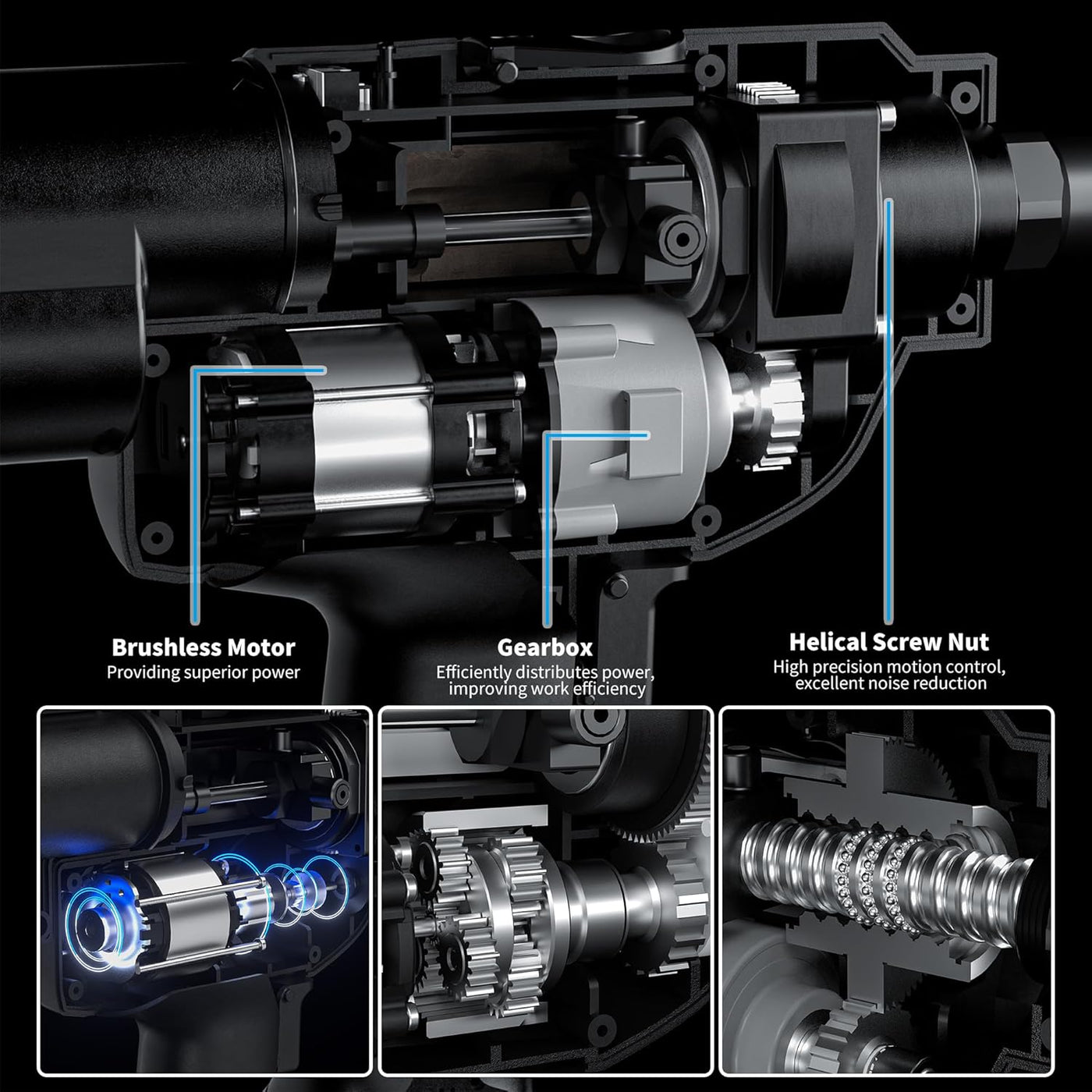 Brushless Motor
Providing superior power

Gearbox
Efficiently distributes power, improving work efficiency

Helical Screw Nut
High precision motion control, excellent noise reduction